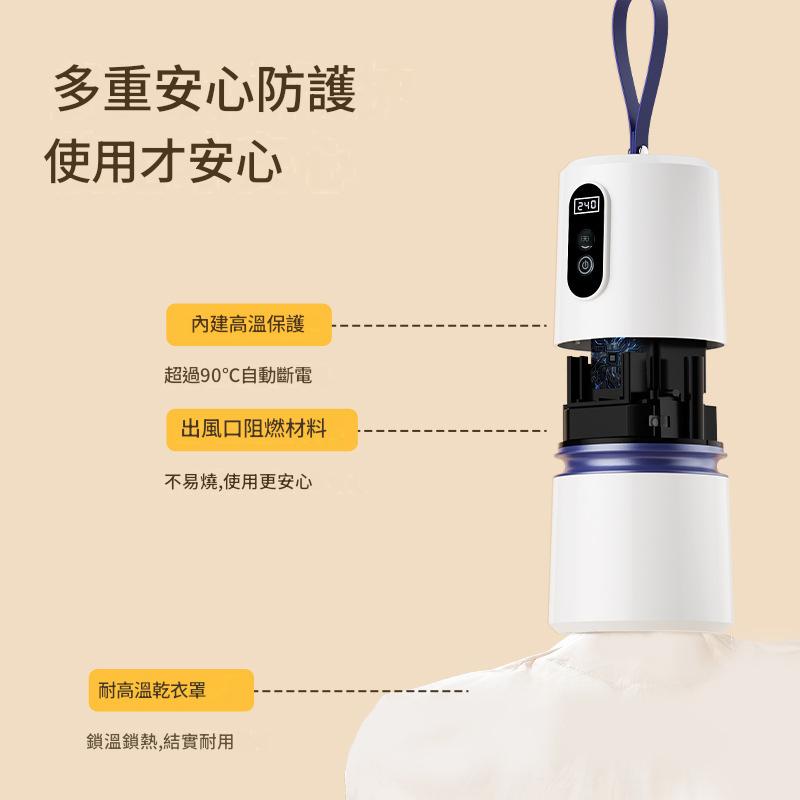 多重安心防護
使用才安心

240

內建高溫保護
超過90°C自動斷電

出風口阻燃材料
不易燒,使用更安心

耐高溫乾衣罩
鎖溫鎖熱,結實耐用