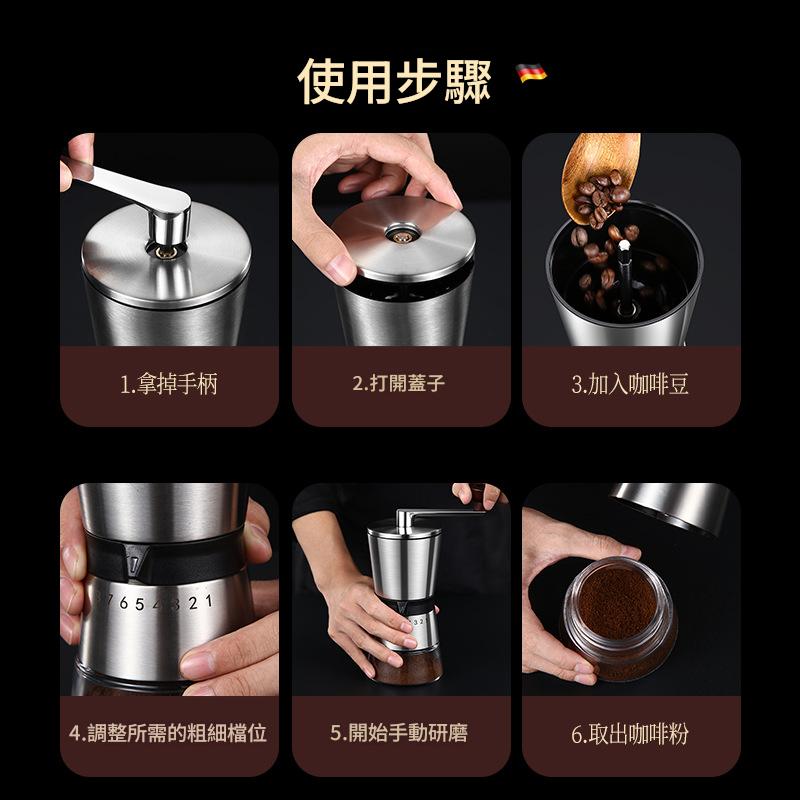 使用步驟

1.拿掉手柄

2.打開蓋子

3.加入咖啡豆

7 6 5 4 3 2 1

4.調整所需的粗細檔位

5.開始手動研磨

6.取出咖啡粉