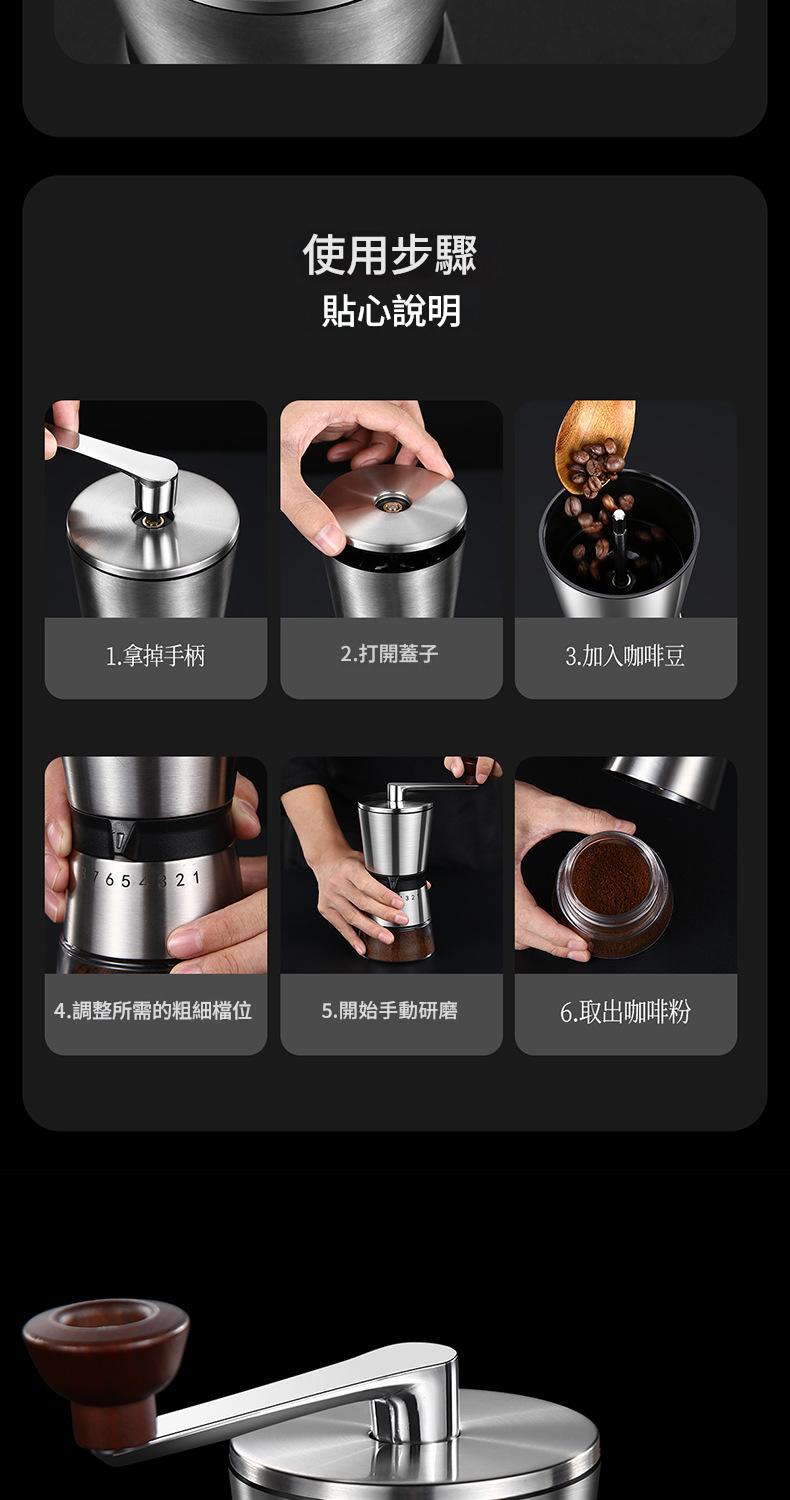 使用步驟
貼心說明

1.拿掉手柄

2.打開蓋子

3.加入咖啡豆

7 6 5 4 3 2 1

4.調整所需的粗細檔位

5.開始手動研磨

6.取出咖啡粉